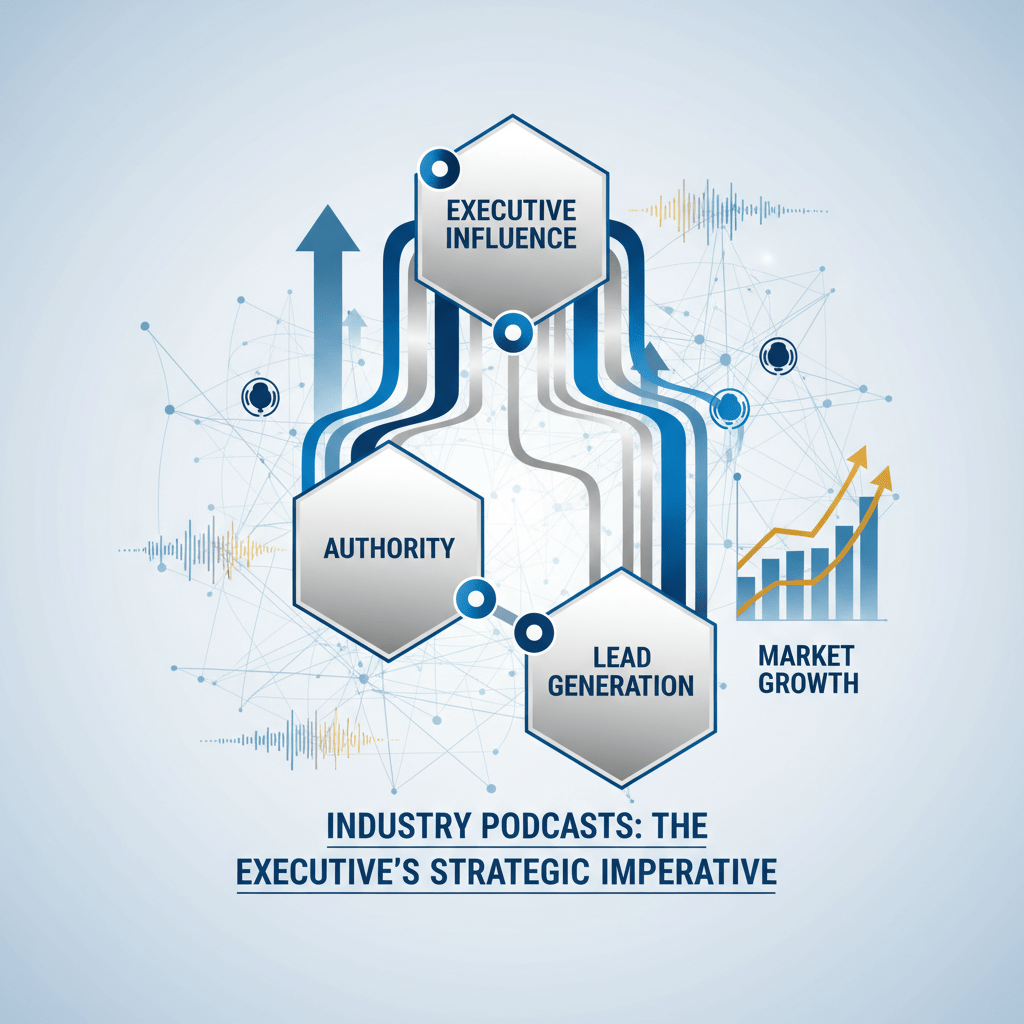 EXECUTIVE INFLUENCE

AUTHORITY

LEAD GENERATION

MARKET GROWTH

INDUSTRY PODCASTS: THE EXECUTIVE'S STRATEGIC IMPERATIVE